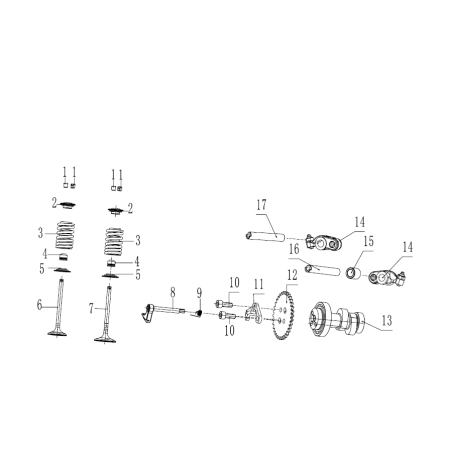 1 1
1 1
2
2
3
3
4
4
5
5
6
7
8
9
10
10
11
12
13
14
14
15
16
17